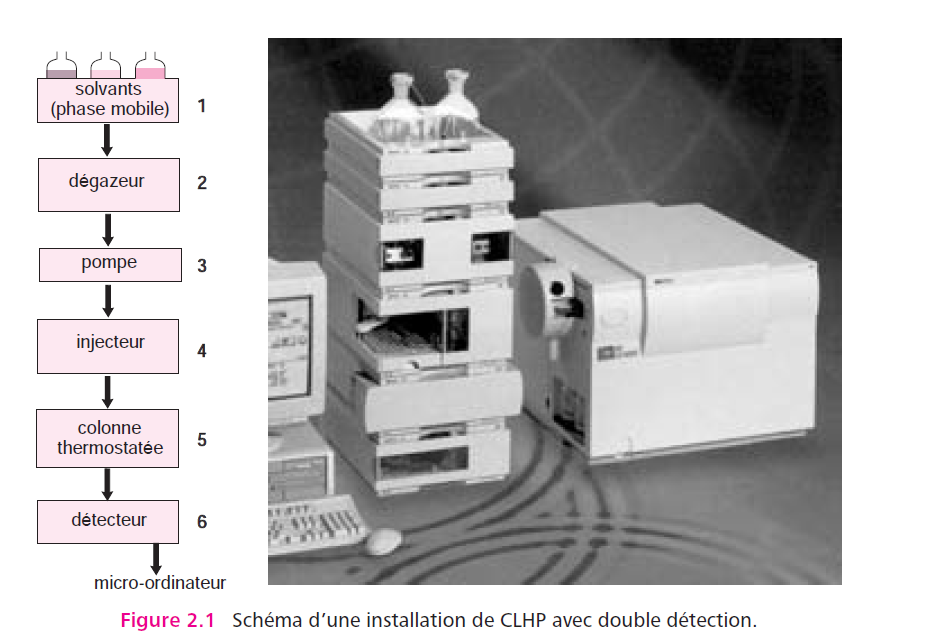 solvants
(phase mobile) 1

dégazeur 2

pompe 3

injecteur 4

colonne
thermostatée 5

détecteur 6

micro-ordinateur

Figure 2.1 Schéma d'une installation de CLHP avec double détection.