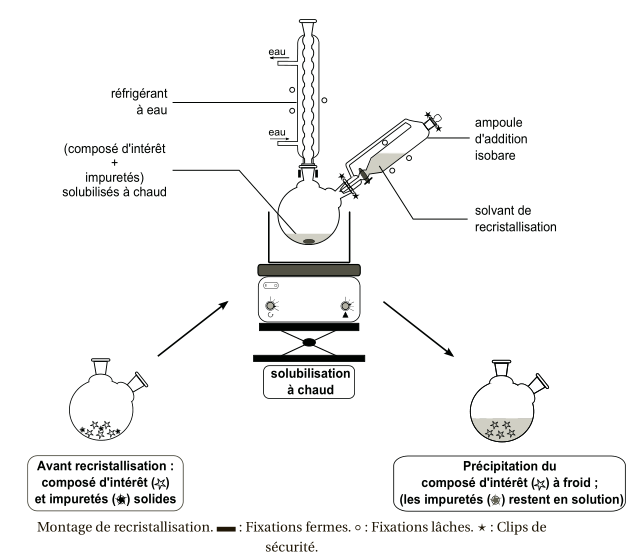 eau

réfrigérant à eau

eau

(composé d'intérêt + impuretés) solubilisés à chaud

ampoule d'addition isobare

solvant de recristallisation

solubilisation à chaud

Avant recristallisation : composé d'intérêt (☆) et impuretés (✱) solides

Précipitation du composé d'intérêt (☆) à froid ; (les impuretés (✱) restent en solution)

Montage de recristallisation. ▬ : Fixations fermes. ○ : Fixations lâches. ★ : Clips de sécurité.